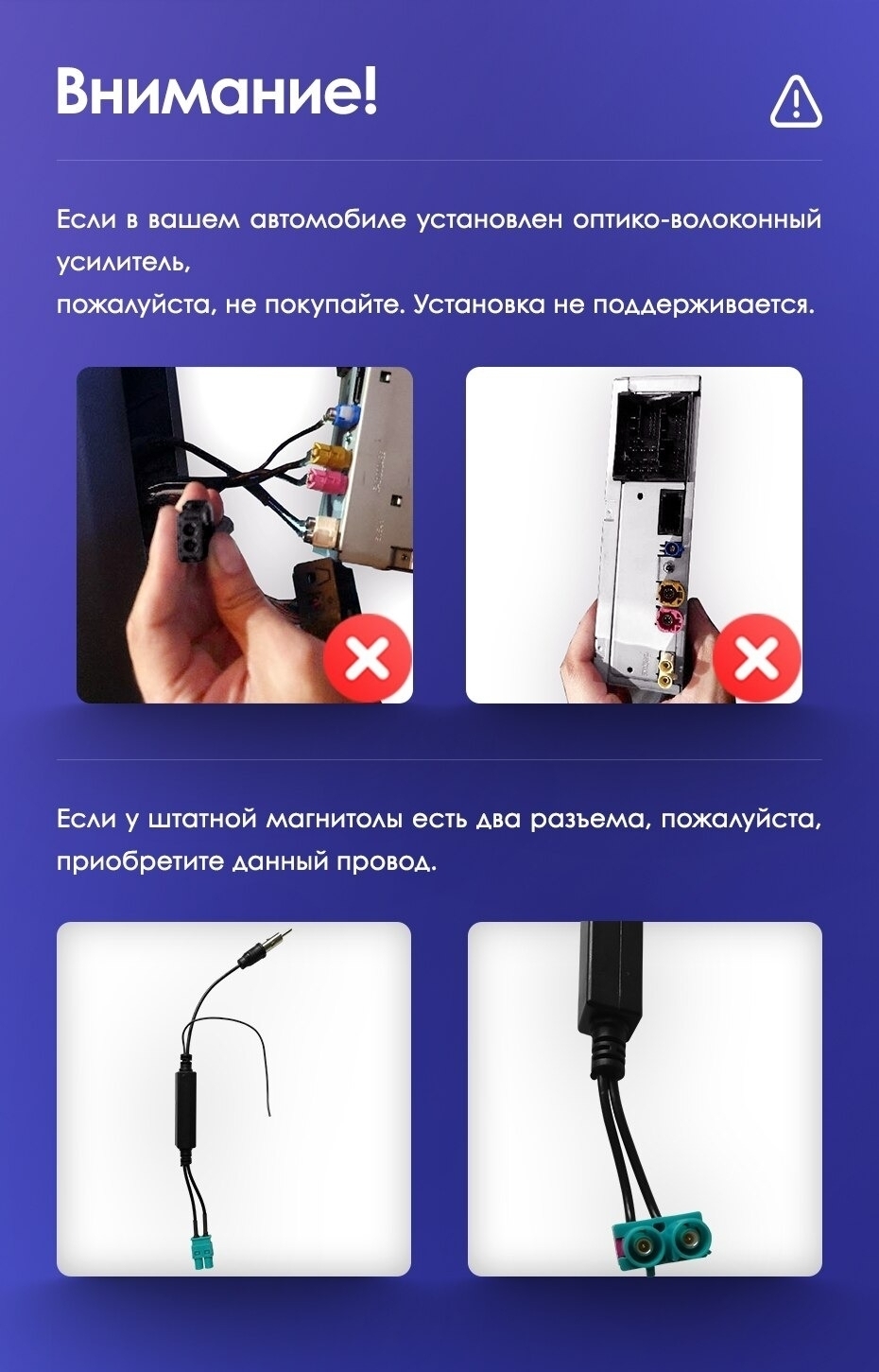 Внимание!

Если в вашем автомобиле установлен оптико-волоконный усилитель,
пожалуйста, не покупайте. Установка не поддерживается.

Если у штатной магнитолы есть два разъема, пожалуйста, приобретите данный провод.